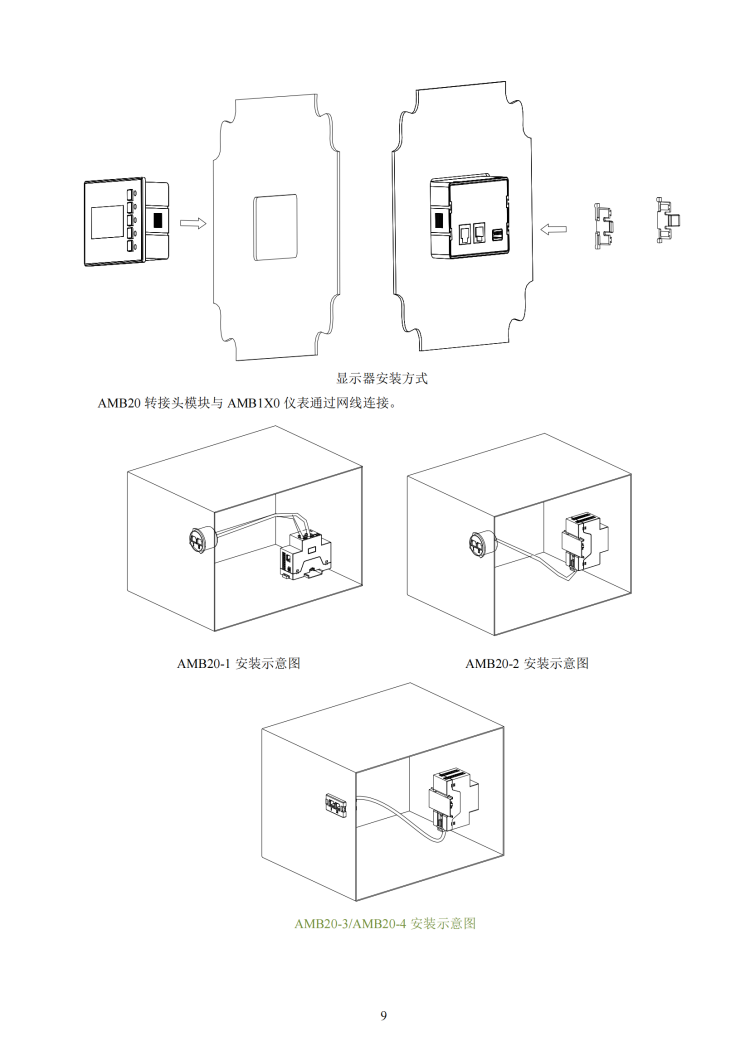 显示器安装方式

AMB20 转接头模块与 AMB1X0 仪表通过网线连接。

AMB20-1 安装示意图

AMB20-2 安装示意图

AMB20-3/AMB20-4 安装示意图

9